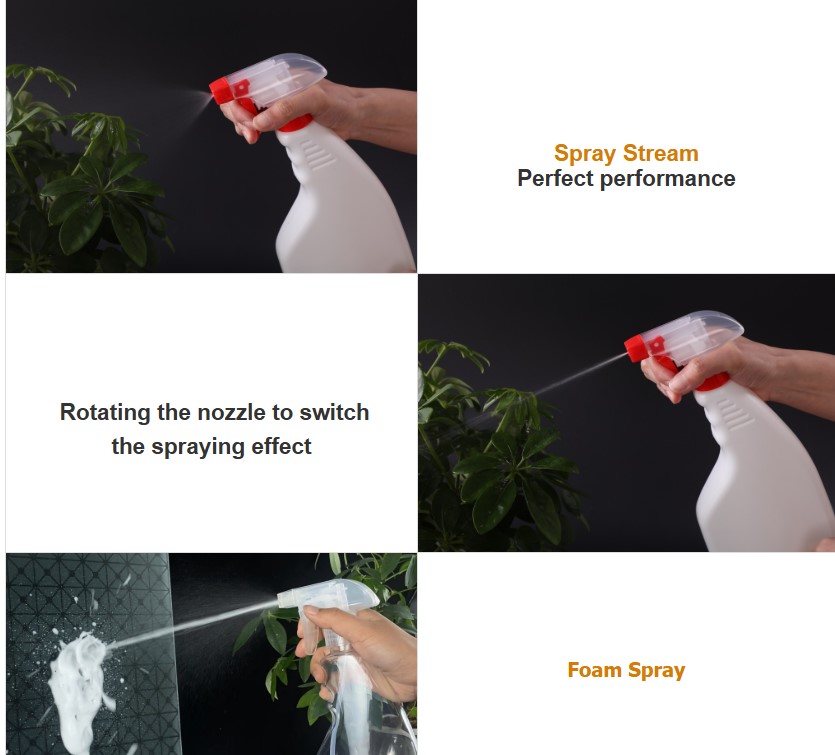 Spray Stream
Perfect performance

Rotating the nozzle to switch the spraying effect

Foam Spray